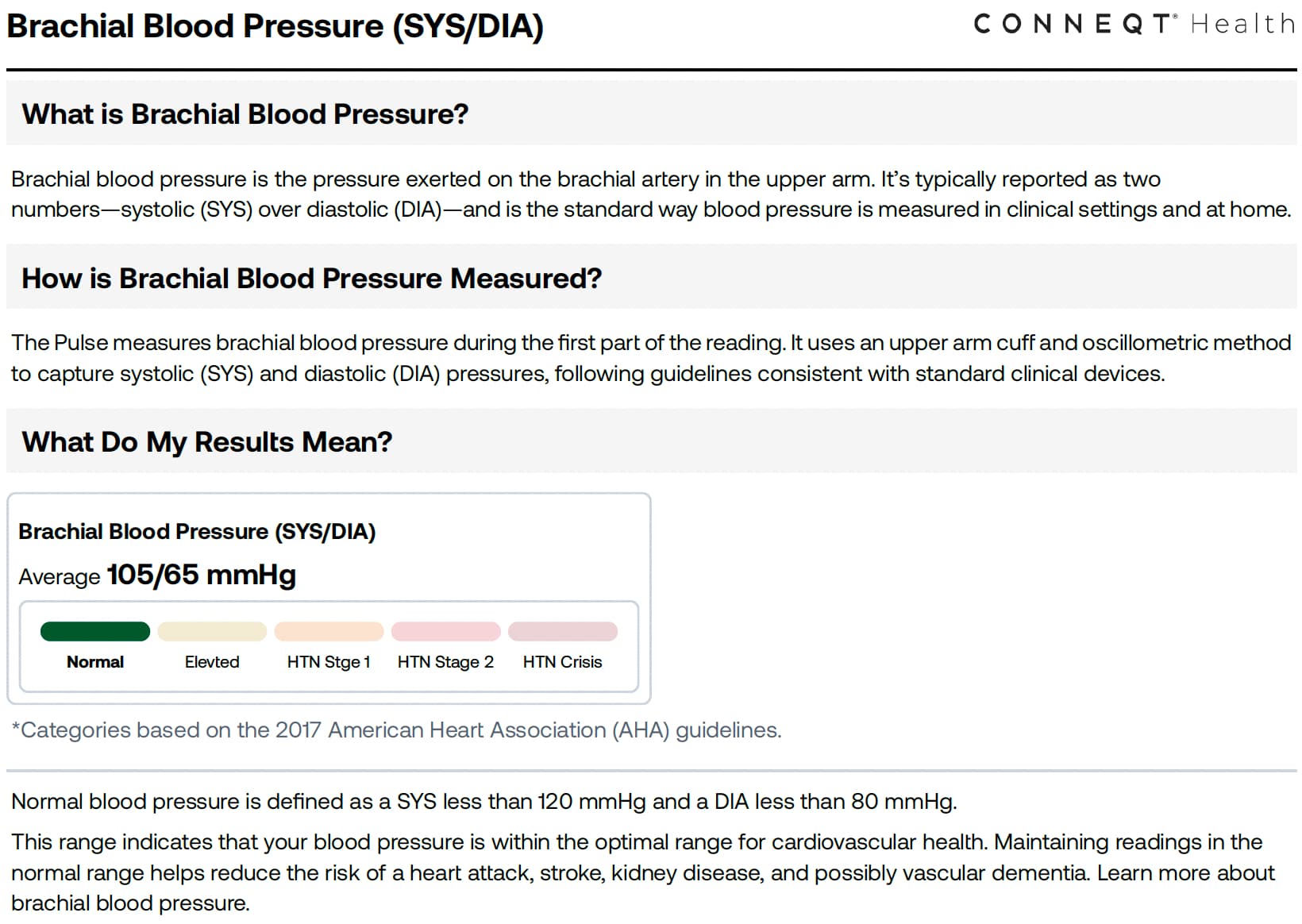 Brachial Blood Pressure (SYS/DIA)

CONNEQT® Health

What is Brachial Blood Pressure?

Brachial blood pressure is the pressure exerted on the brachial artery in the upper arm. It's typically reported as two numbers—systolic (SYS) over diastolic (DIA)—and is the standard way blood pressure is measured in clinical settings and at home.

How is Brachial Blood Pressure Measured?

The Pulse measures brachial blood pressure during the first part of the reading. It uses an upper arm cuff and oscillometric method to capture systolic (SYS) and diastolic (DIA) pressures, following guidelines consistent with standard clinical devices.

What Do My Results Mean?

Brachial Blood Pressure (SYS/DIA)

Average 105/65 mmHg

Normal Elevted HTN Stge 1 HTN Stage 2 HTN Crisis

*Categories based on the 2017 American Heart Association (AHA) guidelines.

Normal blood pressure is defined as a SYS less than 120 mmHg and a DIA less than 80 mmHg.

This range indicates that your blood pressure is within the optimal range for cardiovascular health. Maintaining readings in the normal range helps reduce the risk of a heart attack, stroke, kidney disease, and possibly vascular dementia. Learn more about brachial blood pressure.